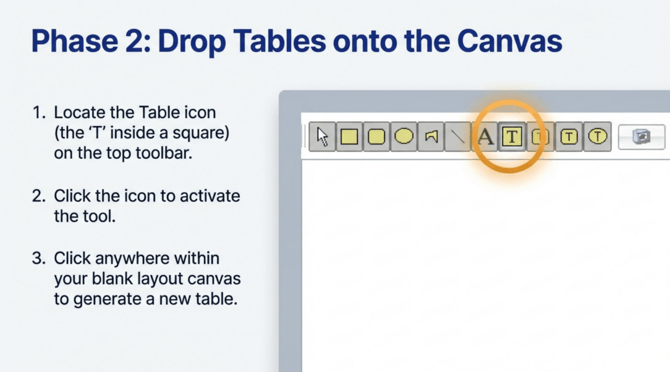 Phase 2: Drop Tables onto the Canvas

1. Locate the Table icon (the 'T' inside a square) on the top toolbar.

2. Click the icon to activate the tool.

3. Click anywhere within your blank layout canvas to generate a new table.

A T T T T